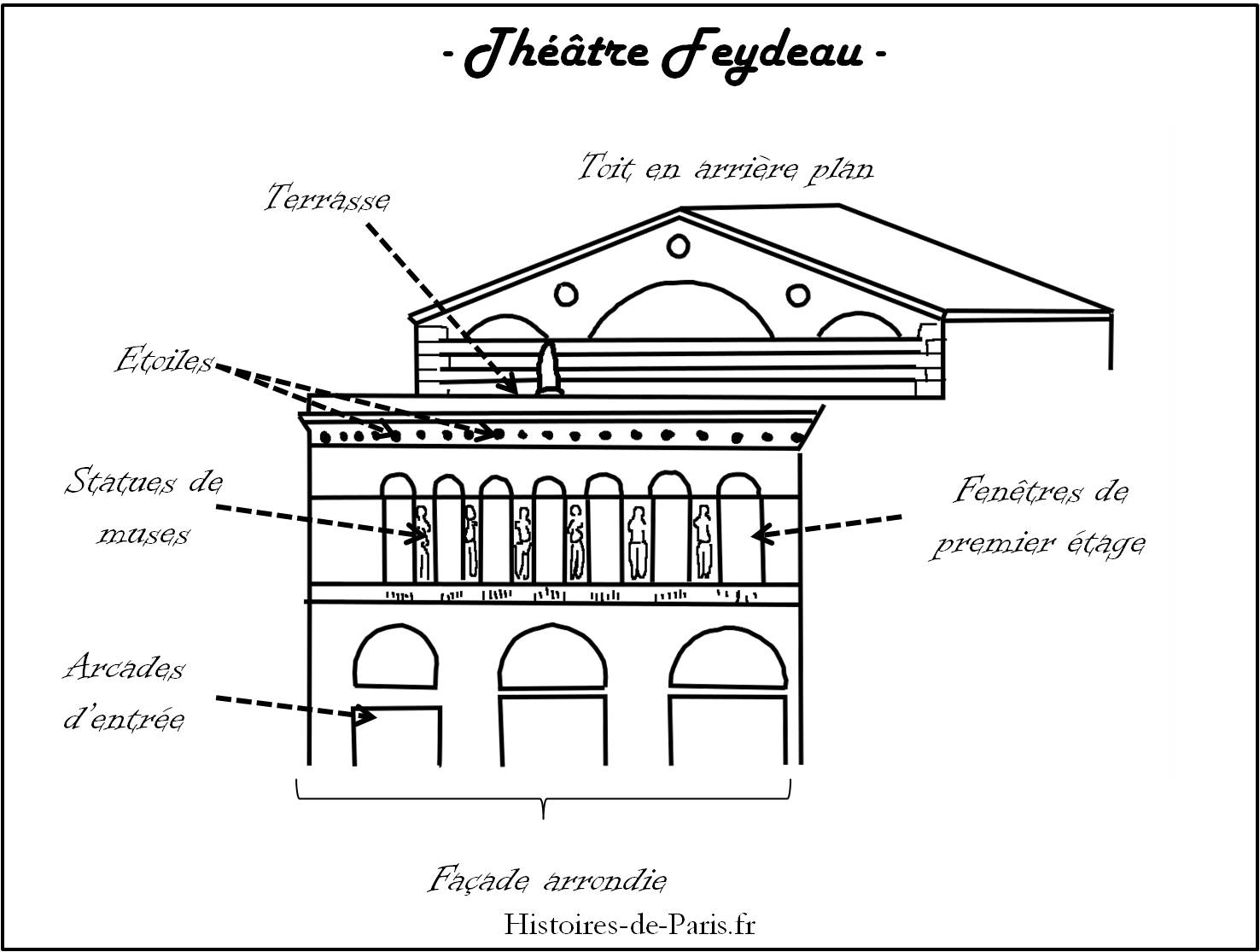 - Théâtre Feydeau -

Toit en arrière plan

Terrasse

Etoiles

Statues de muses

Fenêtres de premier étage

Arcades d'entrée

Façade arrondie

Histoires-de-Paris.fr